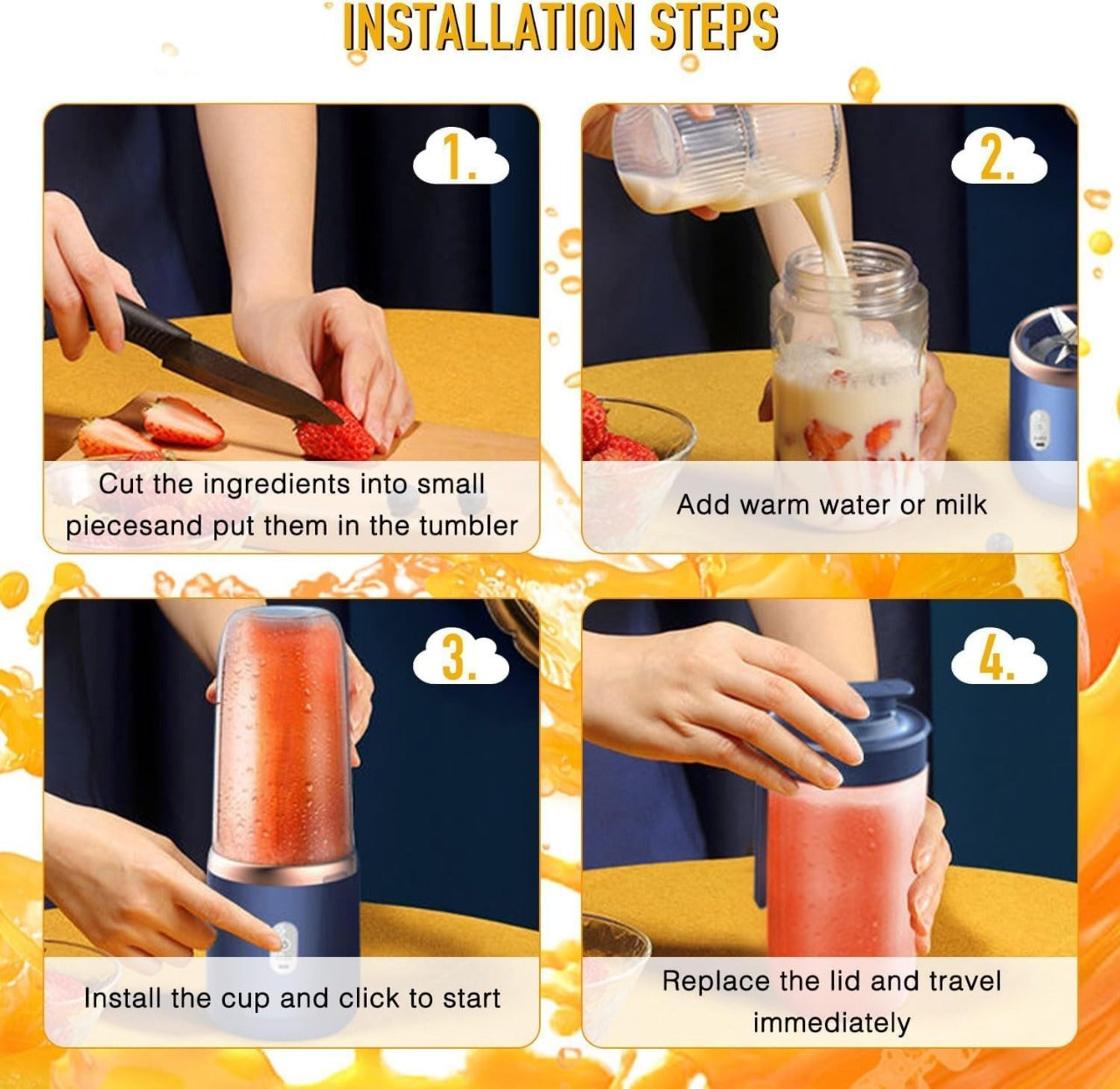 INSTALLATION STEPS

1.

Cut the ingredients into small piecesand put them in the tumbler

2.

Add warm water or milk

3.

Install the cup and click to start

4.

Replace the lid and travel immediately